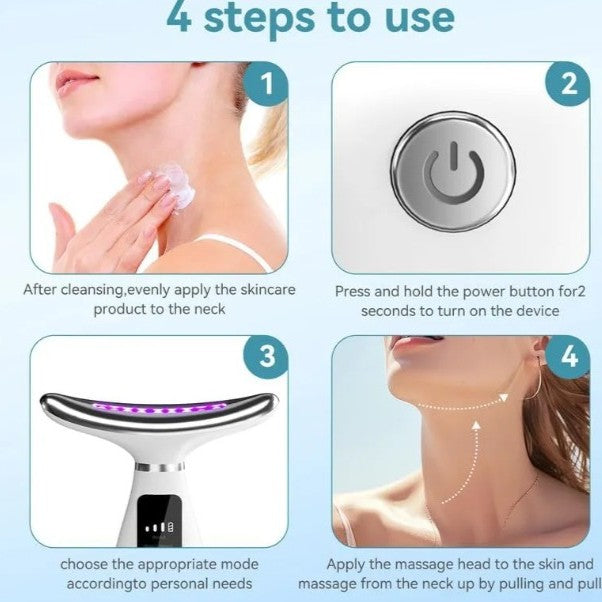 4 steps to use

1

After cleansing,evenly apply the skincare product to the neck

2

Press and hold the power button for2 seconds to turn on the device

3

choose the appropriate mode accordingto personal needs

4

Apply the massage head to the skin and massage from the neck up by pulling and pull