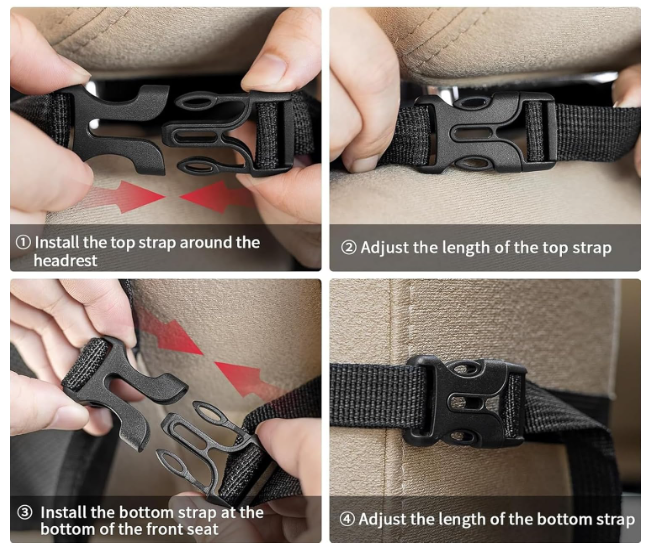 ① Install the top strap around the headrest

② Adjust the length of the top strap

③ Install the bottom strap at the bottom of the front seat

④ Adjust the length of the bottom strap